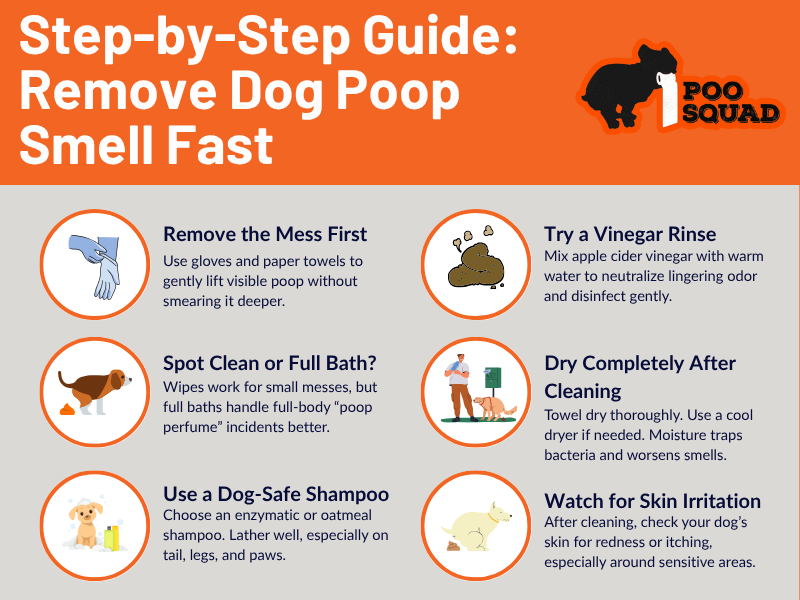 Step-by-Step Guide: Remove Dog Poop Smell Fast

POO SQUAD

Remove the Mess First
Use gloves and paper towels to gently lift visible poop without smearing it deeper.

Spot Clean or Full Bath?
Wipes work for small messes, but full baths handle full-body “poop perfume” incidents better.

Use a Dog-Safe Shampoo
Choose an enzymatic or oatmeal shampoo. Lather well, especially on tail, legs, and paws.

Try a Vinegar Rinse
Mix apple cider vinegar with warm water to neutralize lingering odor and disinfect gently.

Dry Completely After Cleaning
Towel dry thoroughly. Use a cool dryer if needed. Moisture traps bacteria and worsens smells.

Watch for Skin Irritation
After cleaning, check your dog’s skin for redness or itching, especially around sensitive areas.