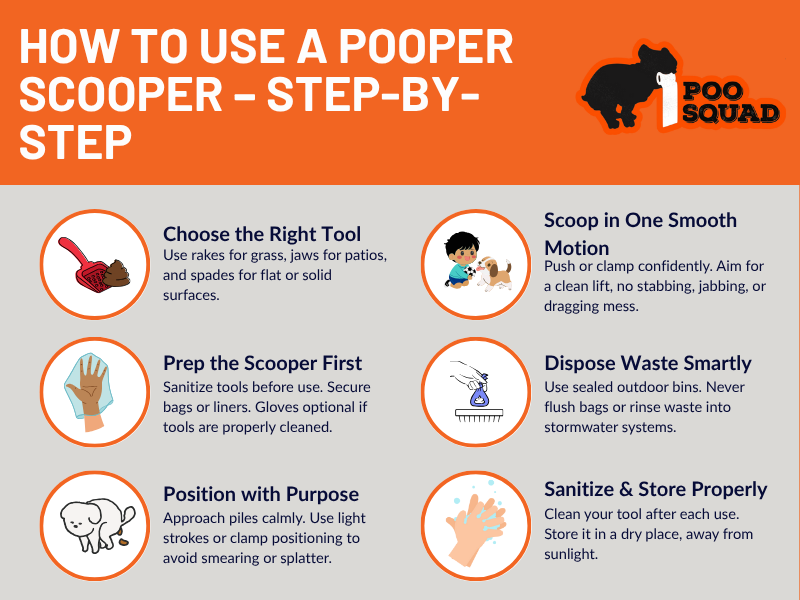 HOW TO USE A POOPER SCOOPER – STEP-BY-STEP

POO SQUAD

Choose the Right Tool
Use rakes for grass, jaws for patios, and spades for flat or solid surfaces.

Prep the Scooper First
Sanitize tools before use. Secure bags or liners. Gloves optional if tools are properly cleaned.

Position with Purpose
Approach piles calmly. Use light strokes or clamp positioning to avoid smearing or splatter.

Scoop in One Smooth Motion
Push or clamp confidently. Aim for a clean lift, no stabbing, jabbing, or dragging mess.

Dispose Waste Smartly
Use sealed outdoor bins. Never flush bags or rinse waste into stormwater systems.

Sanitize & Store Properly
Clean your tool after each use. Store it in a dry place, away from sunlight.